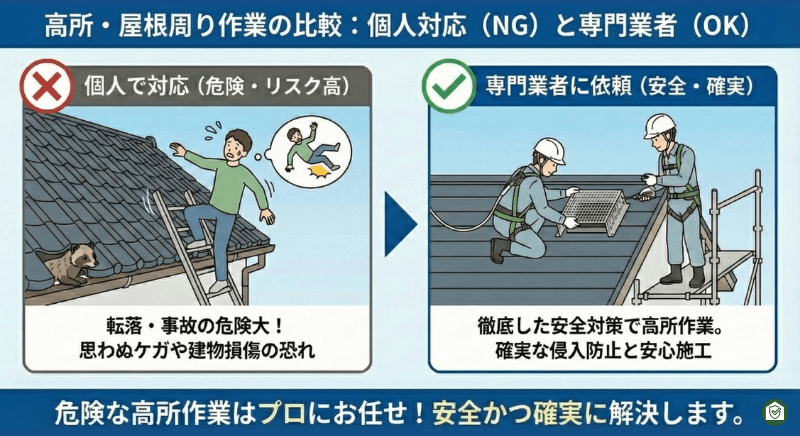 高所・屋根周り作業の比較：個人対応（NG）と専門業者（OK）

個人で対応（危険・リスク高）

転落・事故の危険大！
思わぬケガや建物損傷の恐れ

専門業者に依頼（安全・確実）

徹底した安全対策で高所作業。
確実な侵入防止と安心施工

危険な高所作業はプロにお任せ！安全かつ確実に解決します。