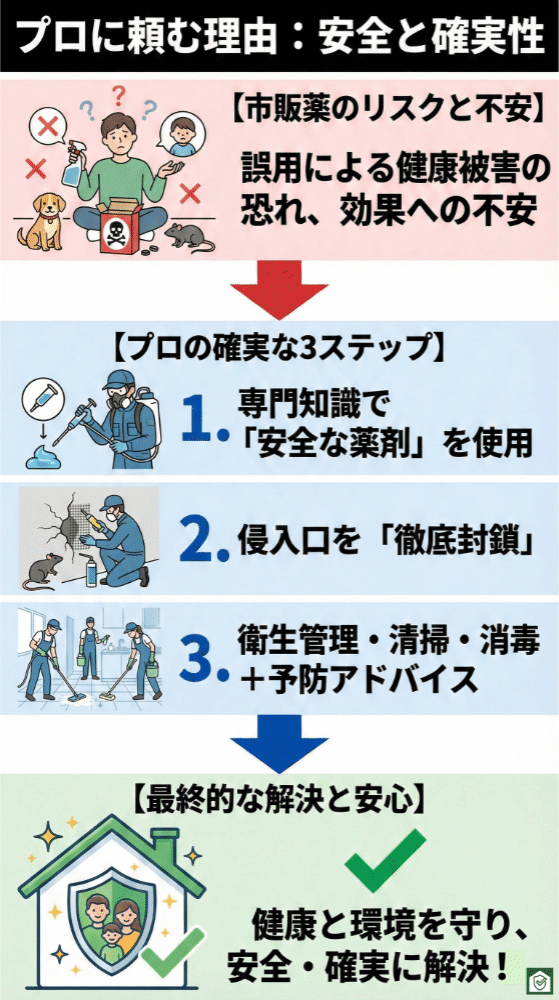 プロに頼む理由：安全と確実性

【市販薬のリスクと不安】

誤用による健康被害の恐れ、効果への不安

【プロの確実な3ステップ】

1. 専門知識で「安全な薬剤」を使用

2. 侵入口を「徹底封鎖」

3. 衛生管理・清掃・消毒＋予防アドバイス

【最終的な解決と安心】

健康と環境を守り、安全・確実に解決！